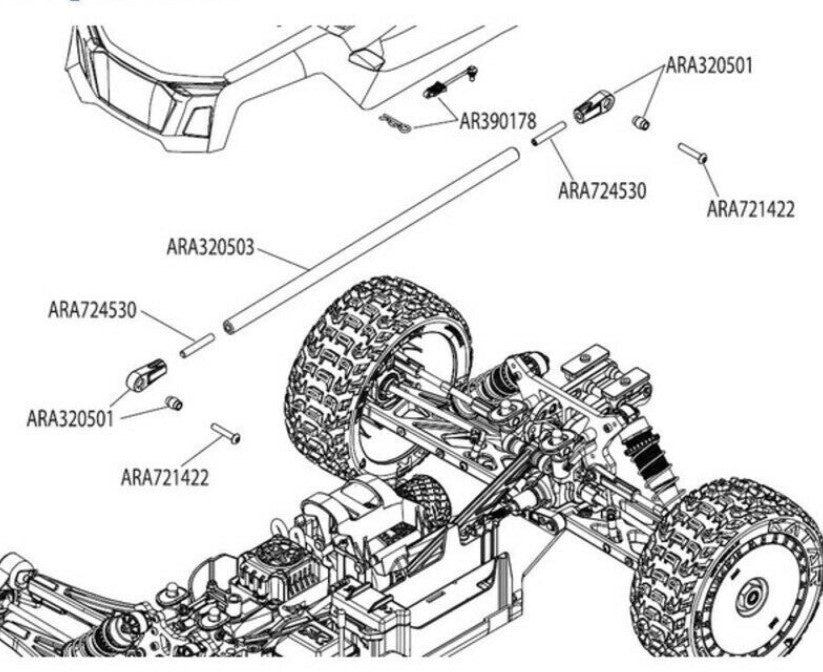 ARA320501
AR390178
ARA724530
ARA721422
ARA320503
ARA724530
ARA320501
ARA721422