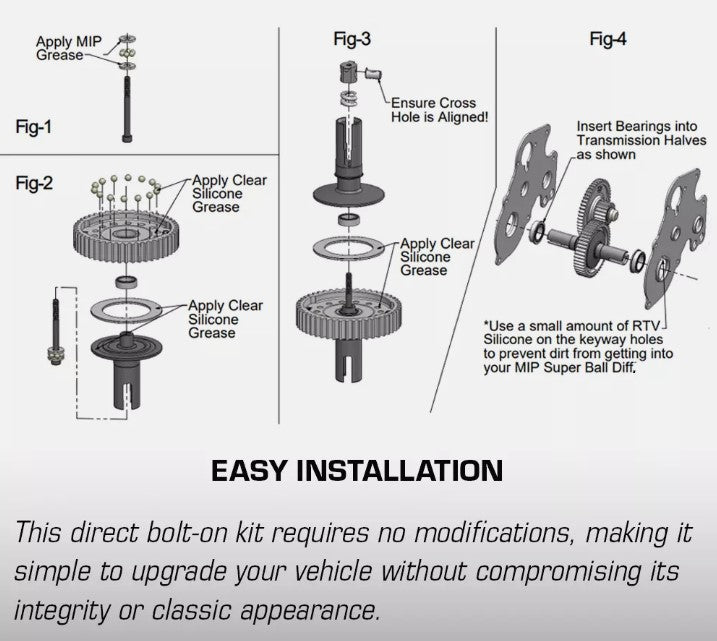 Apply MIP Grease

Fig-1

Fig-2

Apply Clear Silicone Grease

Apply Clear Silicone Grease

Fig-3

Ensure Cross Hole is Aligned!

Apply Clear Silicone Grease

Fig-4

Insert Bearings into Transmission Halves as shown

*Use a small amount of RTV Silicone on the keyway holes to prevent dirt from getting into your MIP Super Ball Diff.

EASY INSTALLATION

This direct bolt-on kit requires no modifications, making it simple to upgrade your vehicle without compromising its integrity or classic appearance.