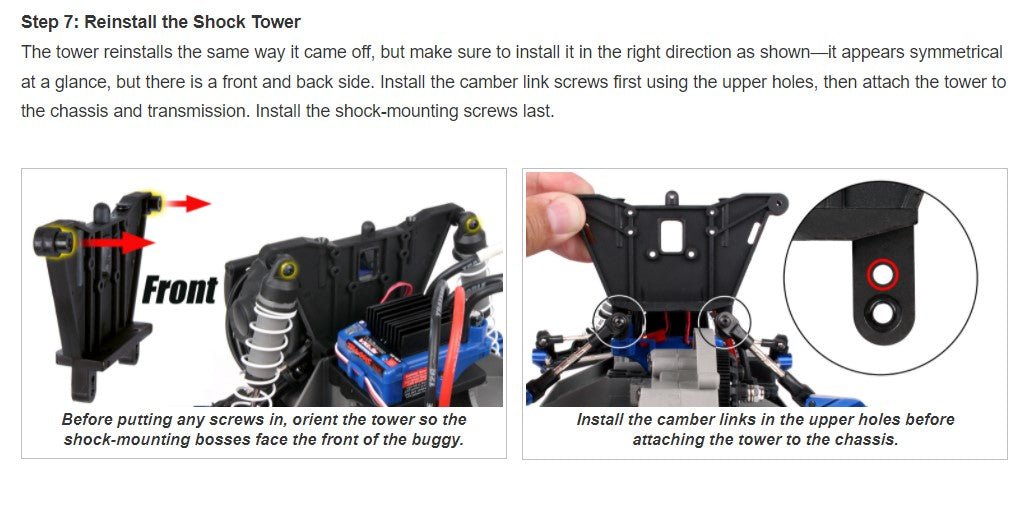 Step 7: Reinstall the Shock Tower

The tower reinstalls the same way it came off, but make sure to install it in the right direction as shown—it appears symmetrical at a glance, but there is a front and back side. Install the camber link screws first using the upper holes, then attach the tower to the chassis and transmission. Install the shock-mounting screws last.

Front

Before putting any screws in, orient the tower so the shock-mounting bosses face the front of the buggy.

Install the camber links in the upper holes before attaching the tower to the chassis.